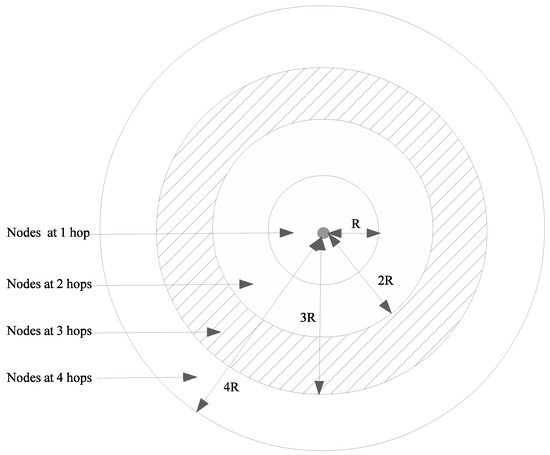 Nodes at 1 hop
Nodes at 2 hops
Nodes at 3 hops
Nodes at 4 hops
R
2R
3R
4R