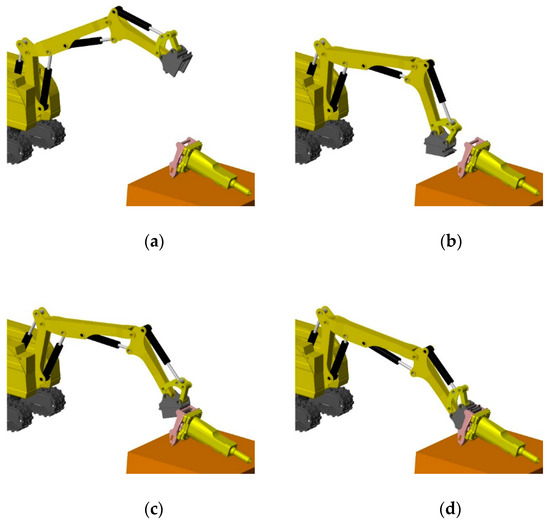 (a)

(b)

(c)

(d)