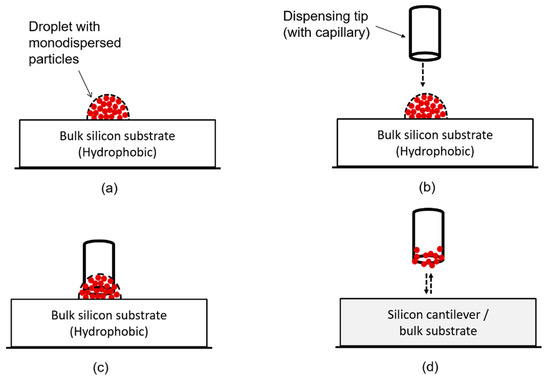 Droplet with monodispersed particles

Bulk silicon substrate (Hydrophobic)

(a)

Dispensing tip (with capillary)

Bulk silicon substrate (Hydrophobic)

(b)

Bulk silicon substrate (Hydrophobic)

(c)

Silicon cantilever / bulk substrate

(d)