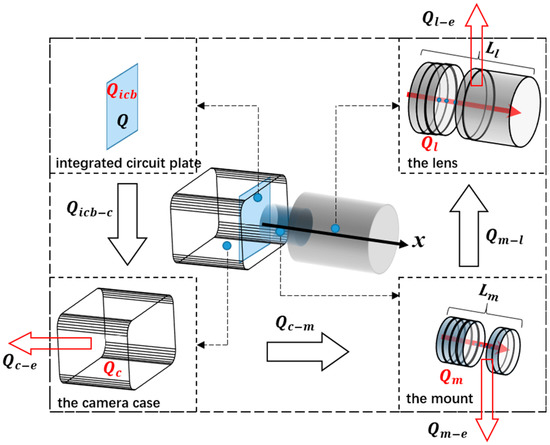 $Q_{l-e}$

$L_l$

$Q_{icb}$

$Q$

$Q_l$

integrated circuit plate

the lens

$Q_{icb-c}$

$x$

$Q_{m-l}$

$L_m$

$Q_{c-m}$

$Q_{c-e}$

$Q_c$

$Q_m$

the camera case

the mount

$Q_{m-e}$