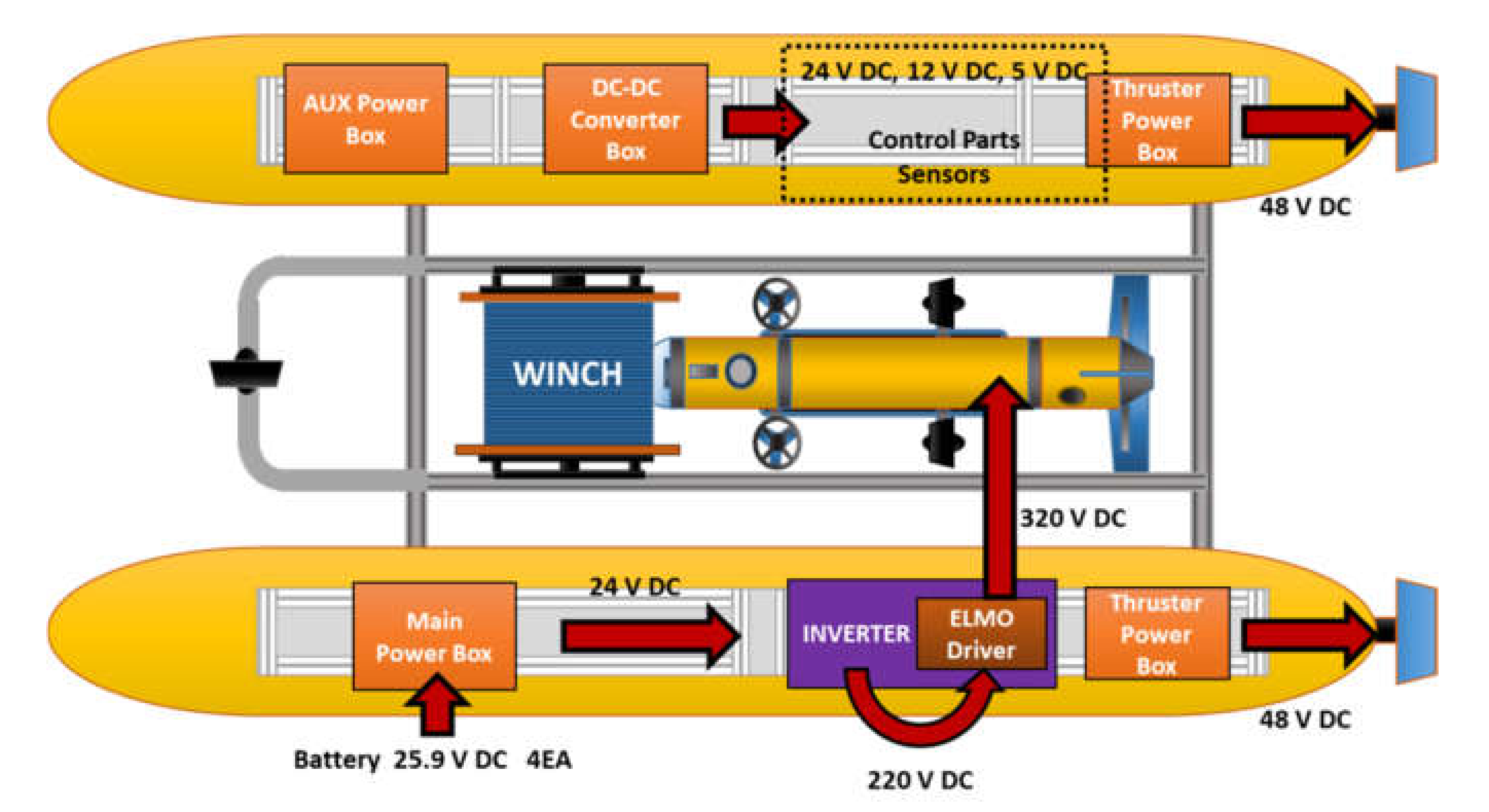 AUX Power Box

DC-DC Converter Box

24 V DC, 12 V DC, 5 V DC

Control Parts

Sensors

Thruster Power Box

48 V DC

WINCH

320 V DC

24 V DC

Main Power Box

INVERTER

ELMO Driver

Thruster Power Box

48 V DC

Battery 25.9 V DC 4EA

220 V DC