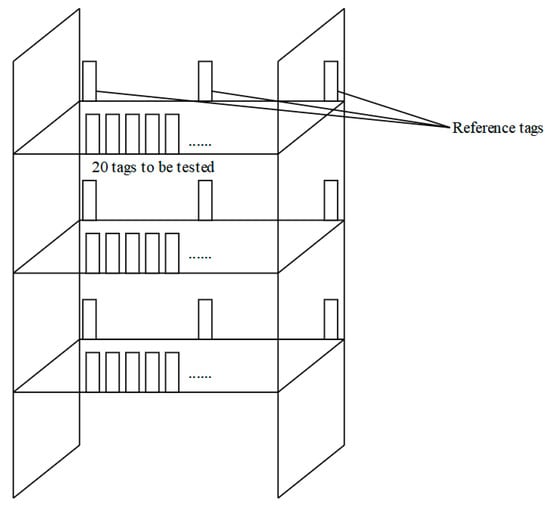 Reference tags

......

20 tags to be tested

......

......