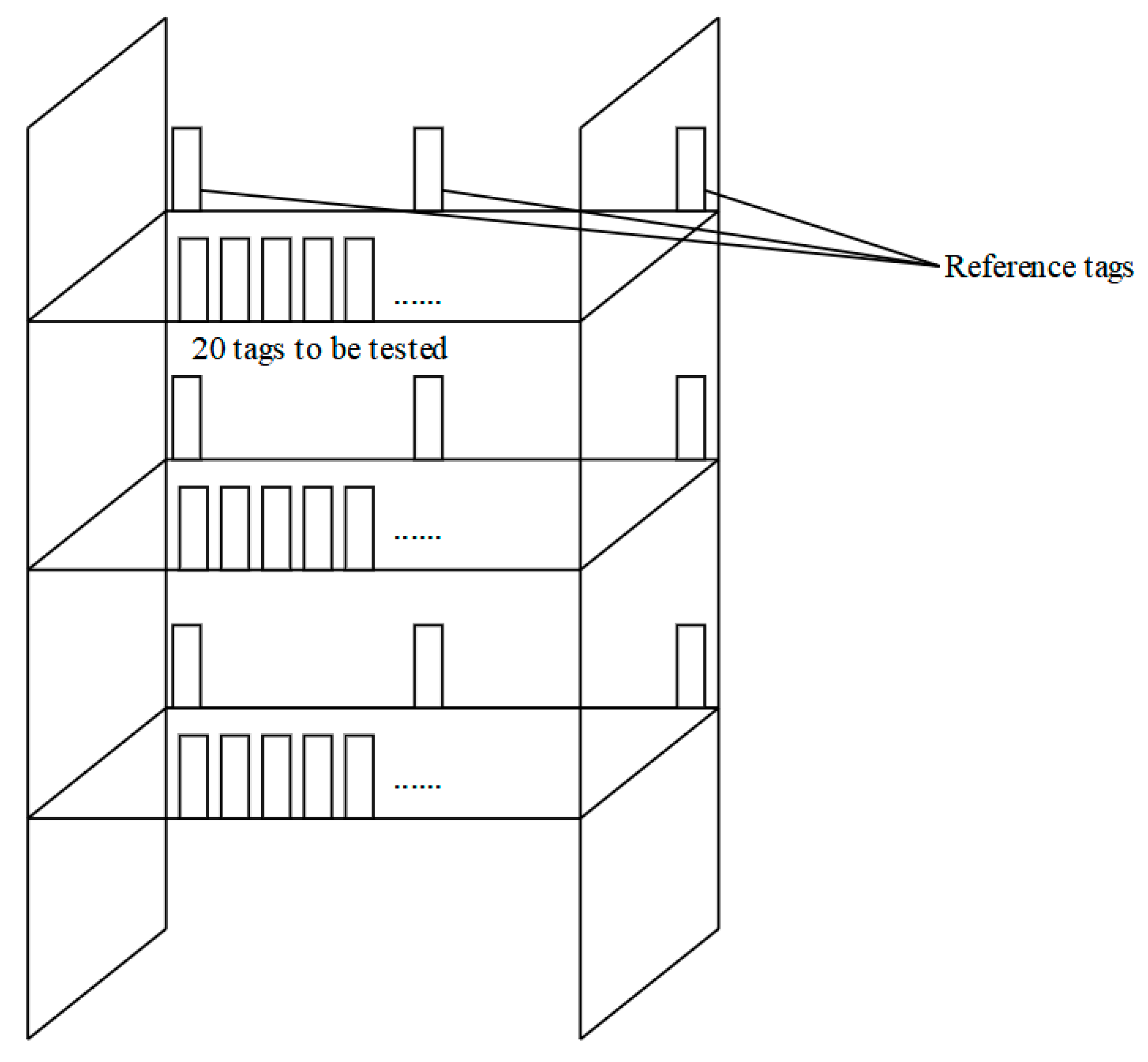 Reference tags

......

20 tags to be tested

......

......