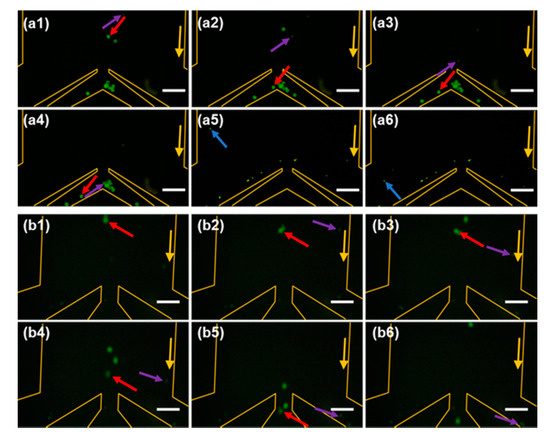 (a1)

(a2)

(a3)

(a4)

(a5)

(a6)

(b1)

(b2)

(b3)

(b4)

(b5)

(b6)