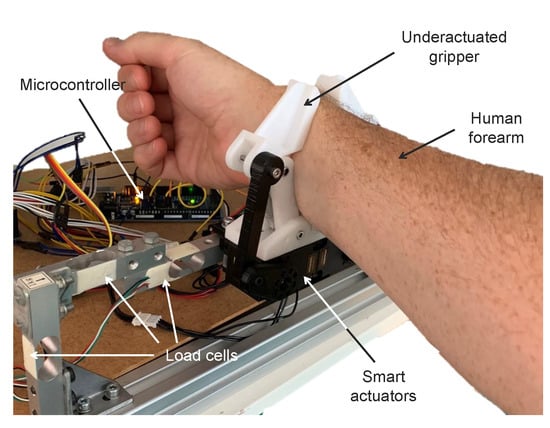 Underactuated gripper

Microcontroller

Human forearm

Load cells

Smart actuators