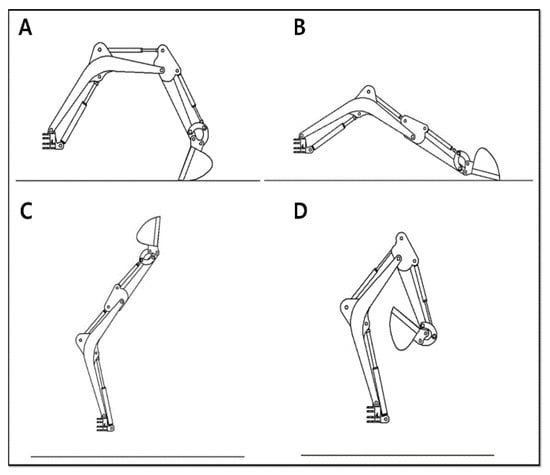 A

B

C

D