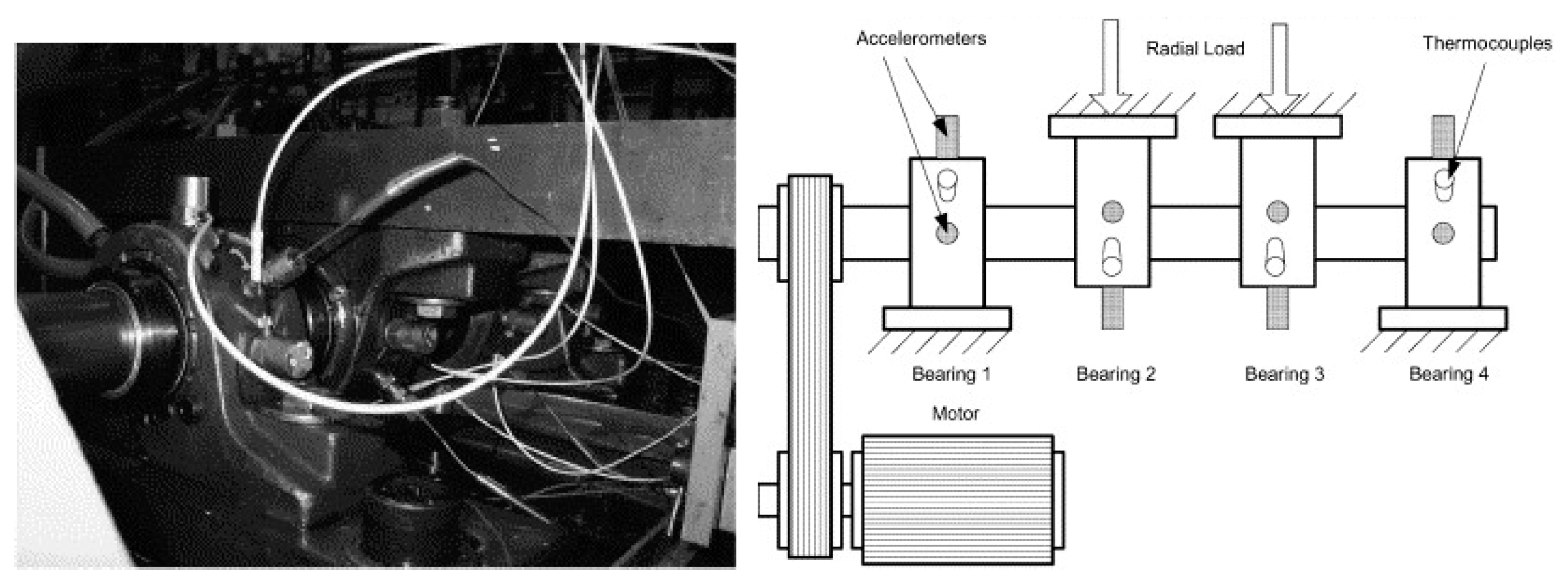 Accelerometers

Radial Load

Thermocouples

Bearing 1

Bearing 2

Bearing 3

Bearing 4

Motor