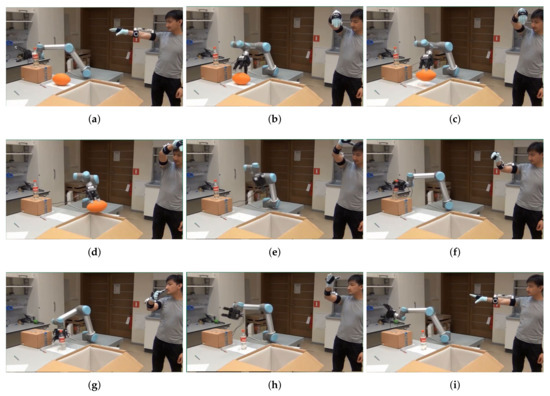 (a)

(b)

(c)

(d)

(e)

(f)

(g)

(h)

(i)