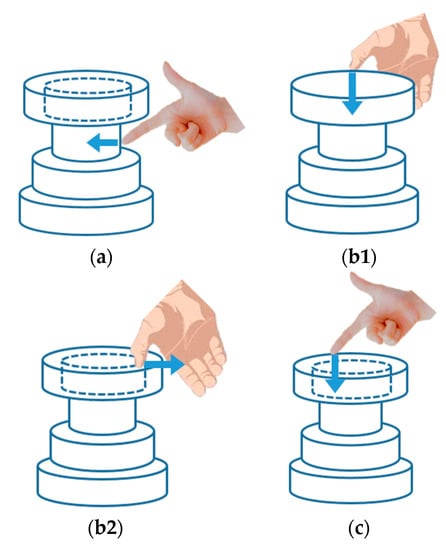 (a)

(b1)

(b2)

(c)