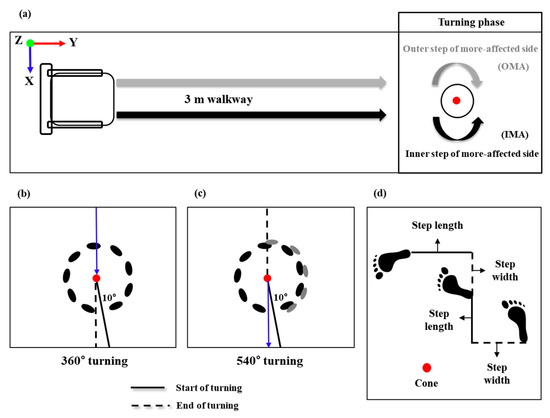 (a)

Z Y
X

3 m walkway

Turning phase

Outer step of more-affected side

(OMA)

(IMA)

Inner step of more-affected side

(b)

10°

360° turning

(c)

10°

540° turning

Start of turning

End of turning

(d)

Step length

Step width

Step length

Step width

Cone