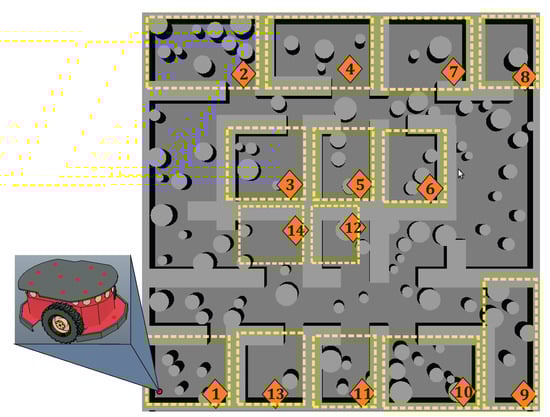 2
4
7
8
3
5
6
14
12
1
13
11
10
9