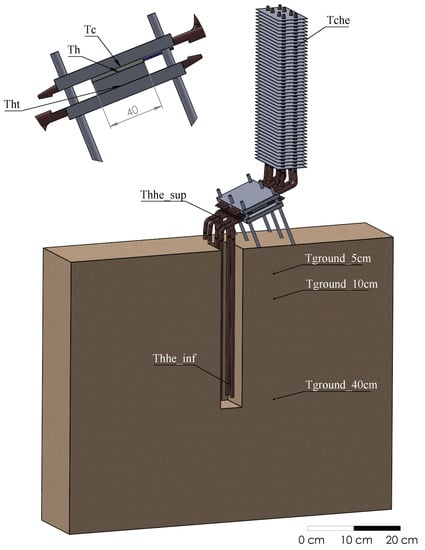 Tc
Th
Tht
40
Tche
Thhe_sup
Tground_5cm
Tground_10cm
Thhe_inf
Tground_40cm
0 cm
10 cm
20 cm