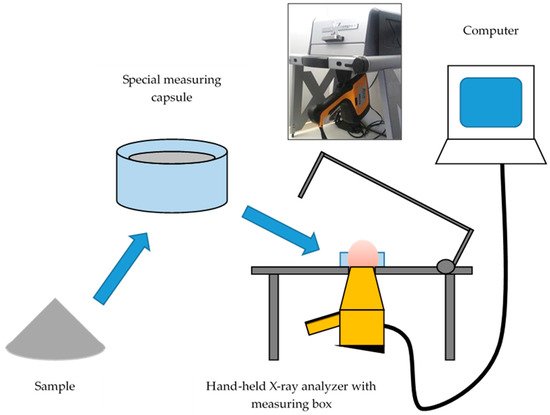 Computer

Special measuring capsule

Sample

Hand-held X-ray analyzer with measuring box