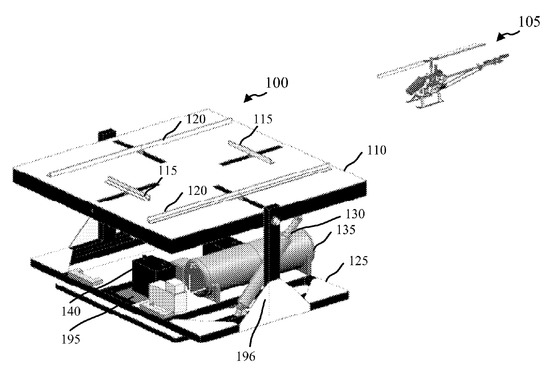 105

100

120

115

110

115

120

130

135

125

140

195

196