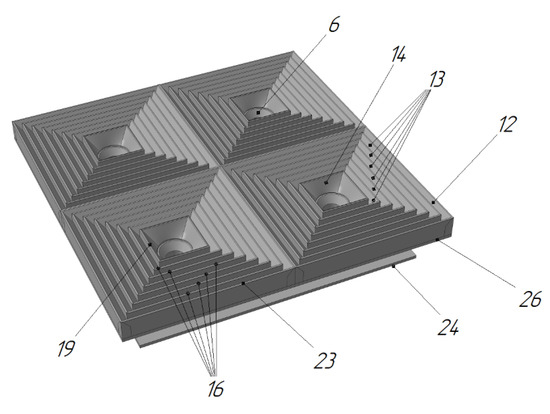 6
14
13
12
26
24
23
19
16