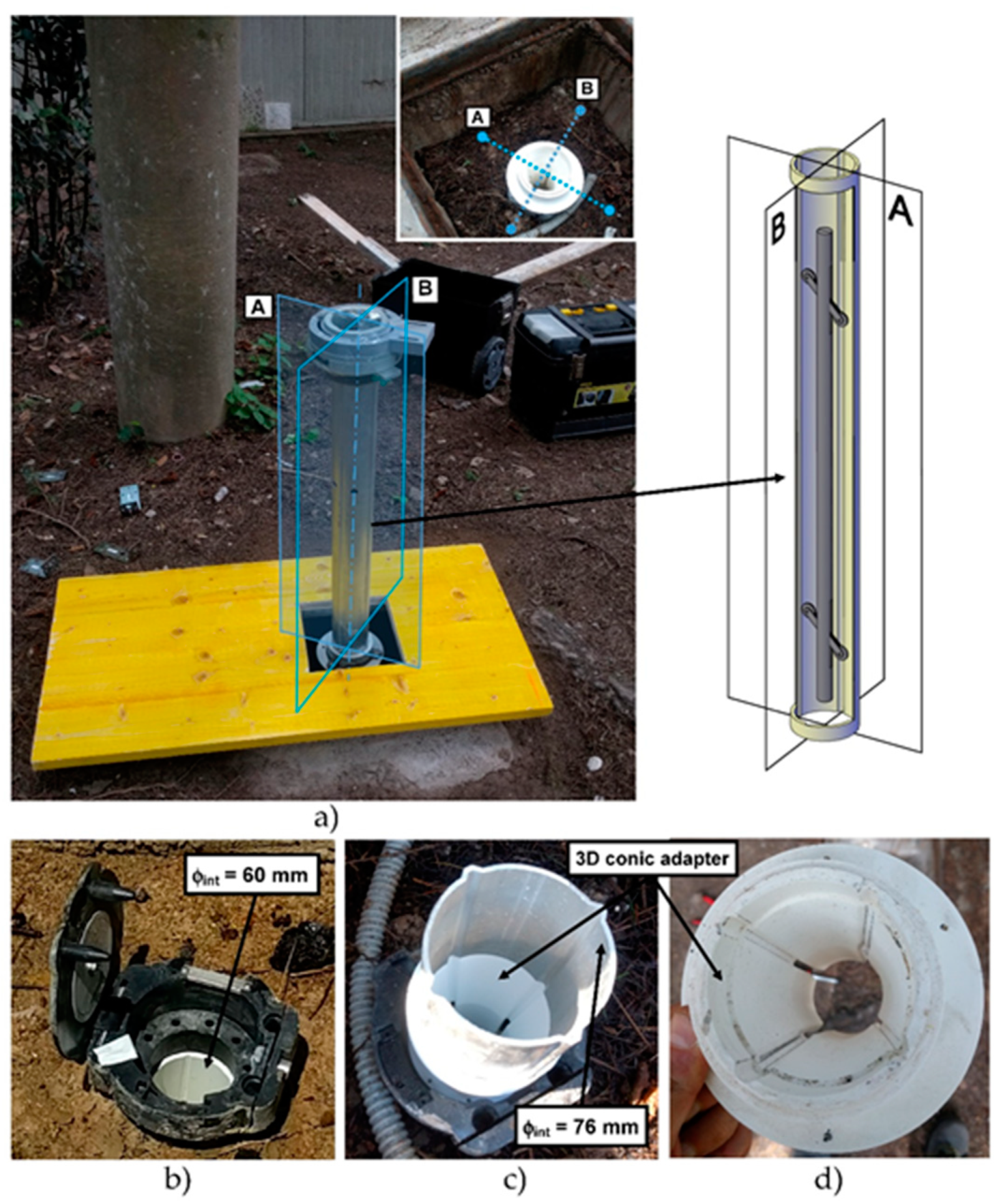 A
B
A
B
B
A
a)
$\phi_{int}$ = 60 mm
3D conic adapter
$\phi_{int}$ = 76 mm
b)
c)
d)