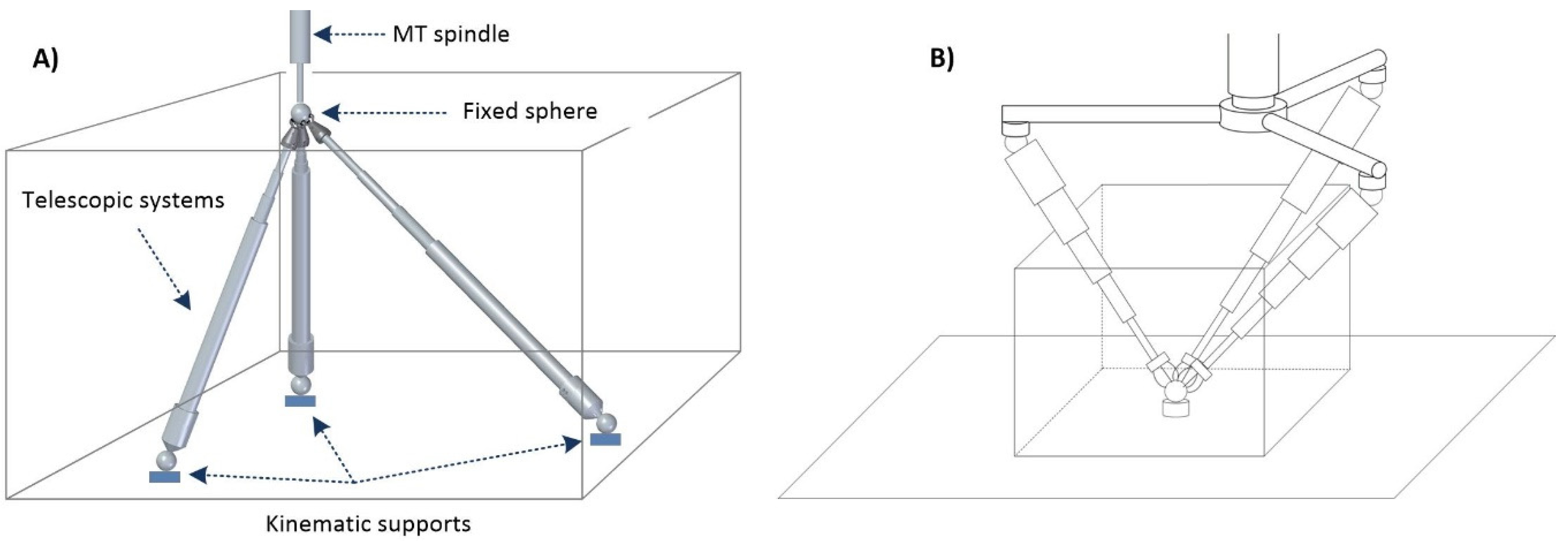 A)

MT spindle

Fixed sphere

Telescopic systems

Kinematic supports

B)