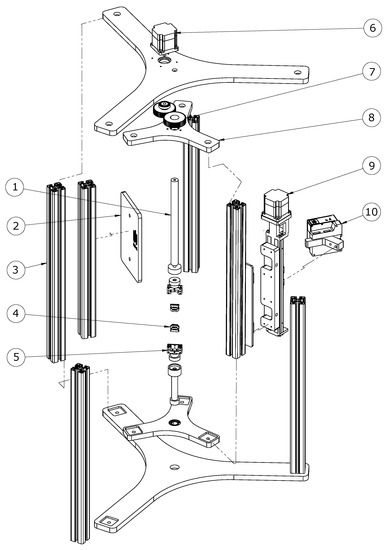 6
7
8
9
10
1
2
3
4
5