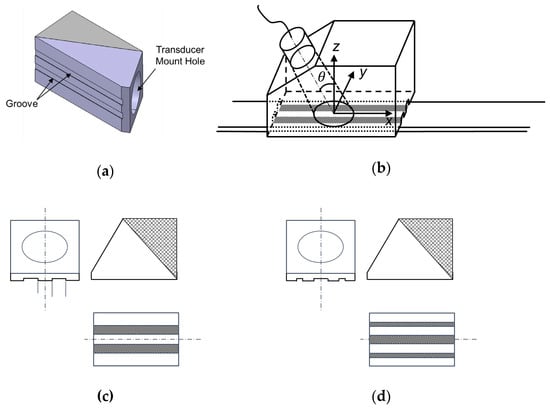 Transducer Mount Hole

Groove

(a)

$z$

$y$

$\theta$

$x$

(b)

(c)

(d)