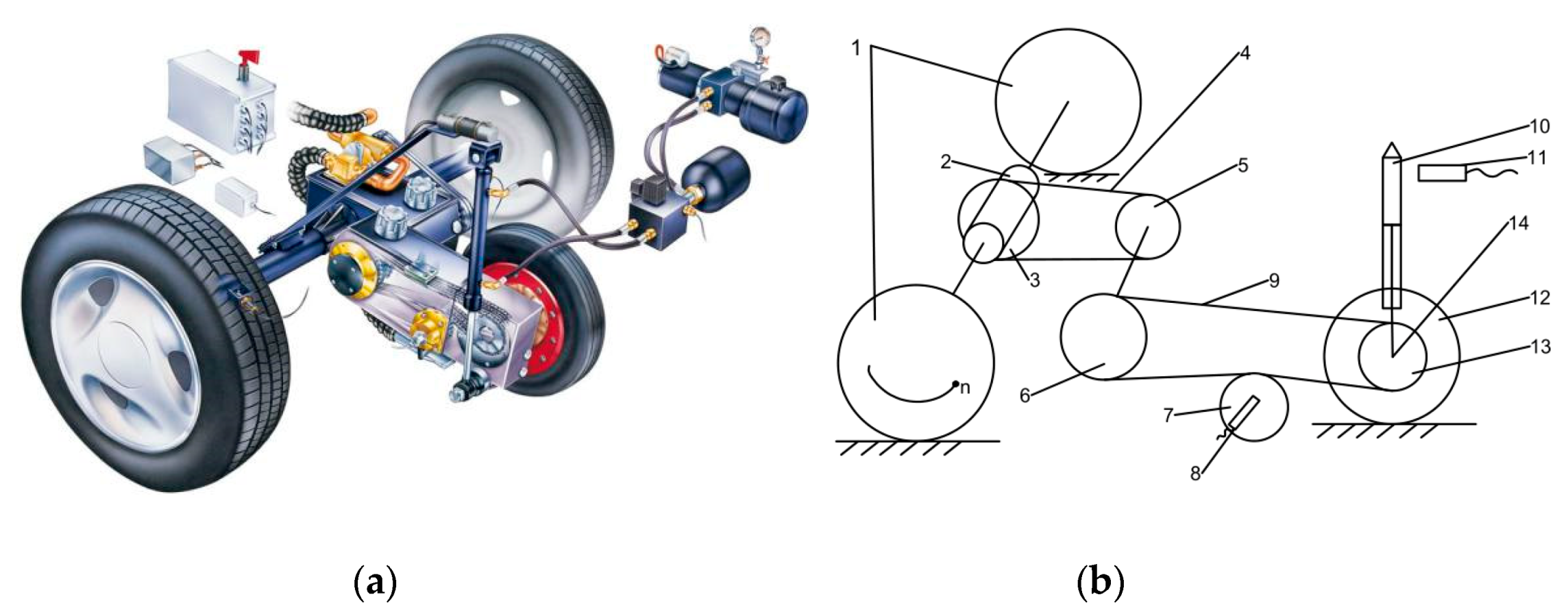 1
4
10
11
2
5
14
3
9
12
13
n
6
7
8

(a)

(b)