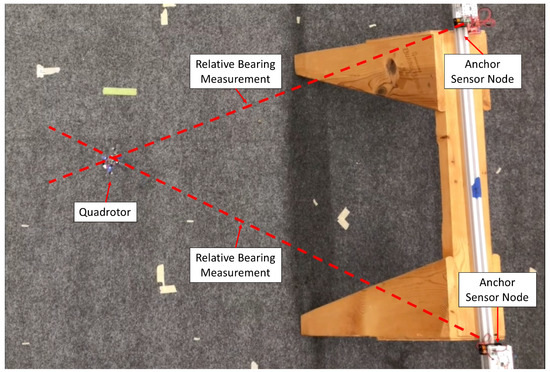 Relative Bearing Measurement

Anchor Sensor Node

Quadrotor

Relative Bearing Measurement

Anchor Sensor Node