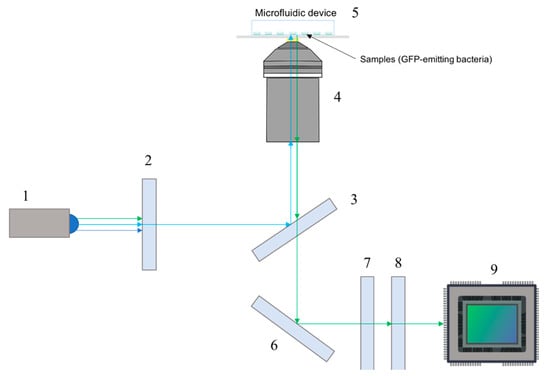 Microfluidic device 5

Samples (GFP-emitting bacteria)

4

2

1

3

7 8 9

6