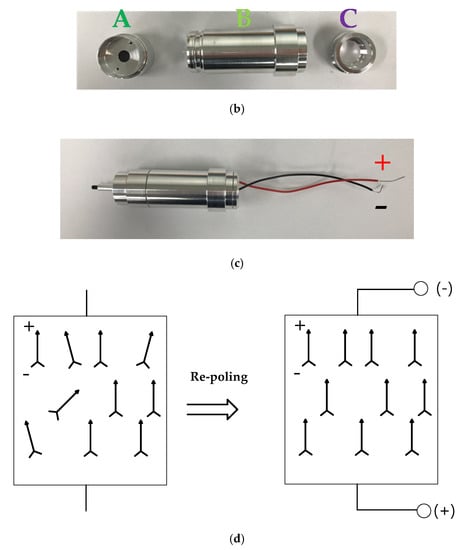 A B C

(b)

+

-

(c)

+

-

Re-poling

(-)

+

-

(+)

(d)