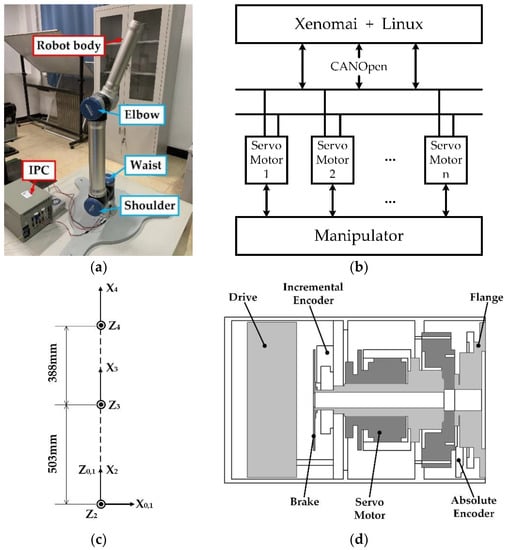 Robot body
Elbow
Waist
IPC
Shoulder
(a)

Xenomai + Linux
CANOpen
Servo Motor 1
Servo Motor 2
...
Servo Motor n
...
Manipulator
(b)

$X_4$
$Z_4$
388mm
$X_3$
$Z_3$
503mm
$Z_{0,1}$
$X_2$
$X_{0,1}$
$Z_2$
(c)

Drive
Incremental Encoder
Flange
Brake
Servo Motor
Absolute Encoder
(d)