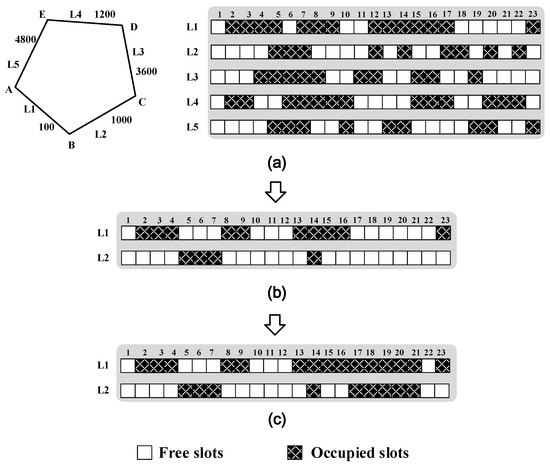 E L4 1200 D
4800
L3
L5
3600
A
C
L1
1000
100
L2
B

1 2 3 4 5 6 7 8 9 10 11 12 13 14 15 16 17 18 19 20 21 22 23
L1
L2
L3
L4
L5

(a)

1 2 3 4 5 6 7 8 9 10 11 12 13 14 15 16 17 18 19 20 21 22 23
L1
L2

(b)

1 2 3 4 5 6 7 8 9 10 11 12 13 14 15 16 17 18 19 20 21 22 23
L1
L2

(c)

Free slots Occupied slots