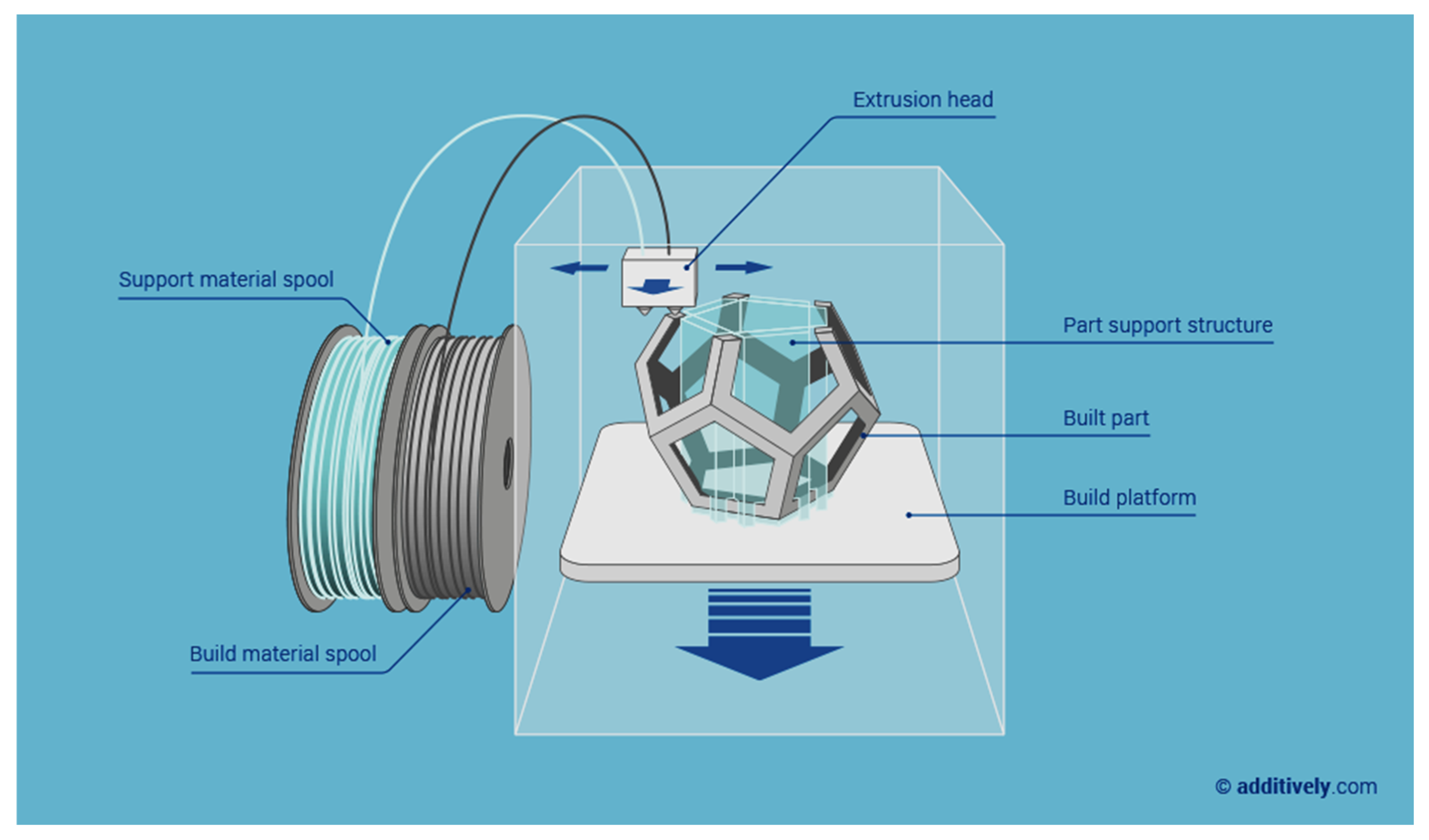 Extrusion head

Support material spool

Part support structure

Built part

Build platform

Build material spool

© additively.com