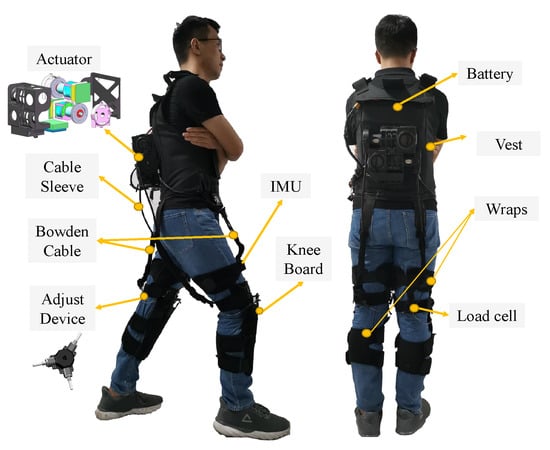 Actuator

Cable Sleeve

Bowden Cable

Adjust Device

IMU

Knee Board

Battery

Vest

Wraps

Load cell