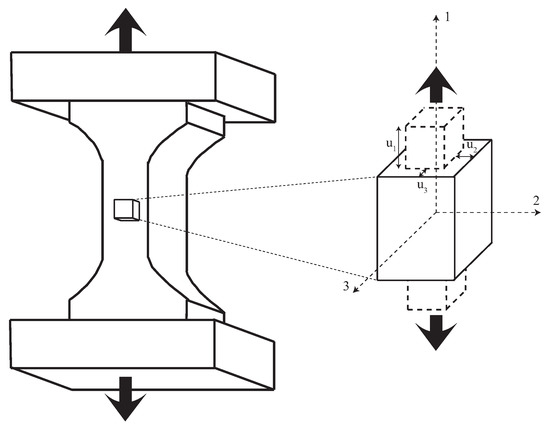 1
$u_1$
$u_2$
$u_3$
2
3