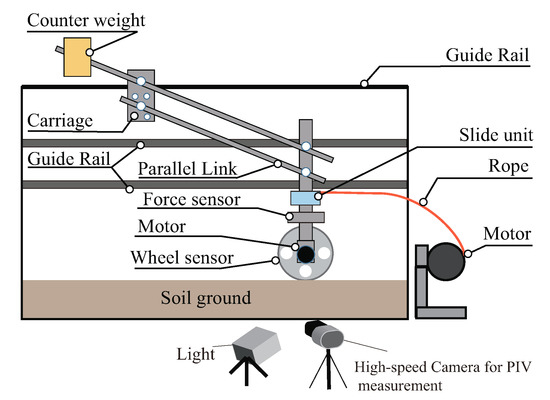 Counter weight
Guide Rail
Carriage
Slide unit
Guide Rail
Parallel Link
Rope
Force sensor
Motor
Motor
Wheel sensor
Soil ground
Light
High-speed Camera for PIV measurement