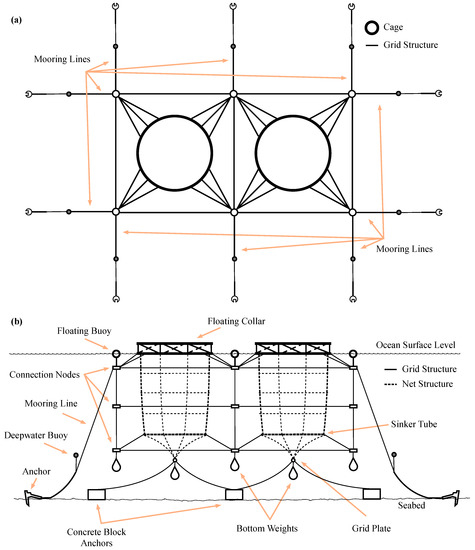 (a)

Cage
Grid Structure

Mooring Lines

Mooring Lines

(b)

Floating Buoy

Floating Collar

Ocean Surface Level

Connection Nodes

Grid Structure
Net Structure

Mooring Line

Deepwater Buoy

Sinker Tube

Anchor

Seabed

Concrete Block Anchors

Bottom Weights

Grid Plate