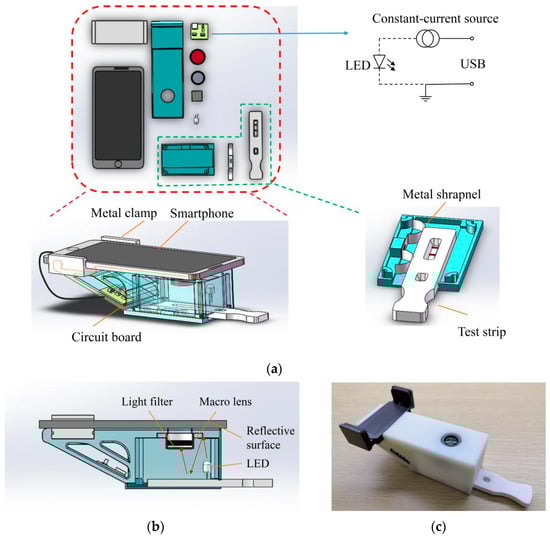 Constant-current source
LED
USB
Metal clamp
Smartphone
Circuit board
Metal shrapnel
Test strip
(a)
Light filter
Macro lens
Reflective surface
LED
(b)
(c)