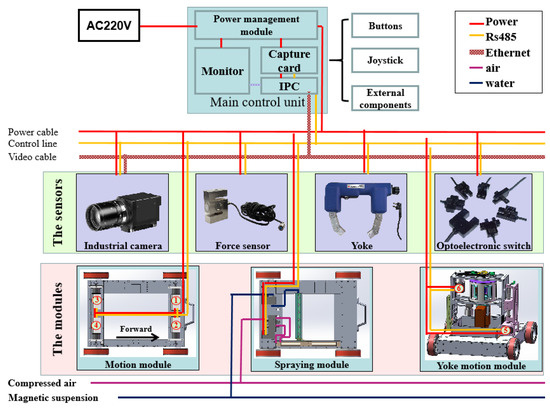 AC220V

Power management module

Monitor

Capture card

IPC

Main control unit

Buttons

Joystick

External components

Power
Rs485
Ethernet
air
water

Power cable
Control line
Video cable

The sensors

Industrial camera

Force sensor

Yoke

Optoelectronic switch

The modules

3
1
4
2
Forward

Motion module

Spraying module

6
5

Yoke motion module

Compressed air
Magnetic suspension