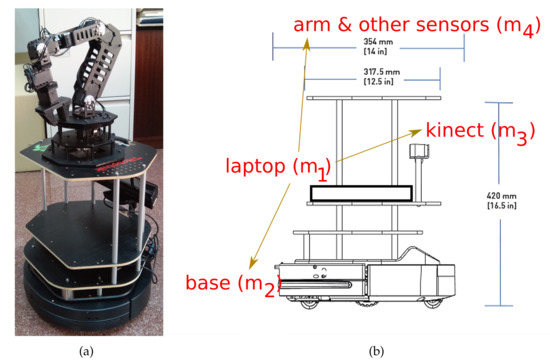 arm & other sensors ($m_4$)

354 mm
[14 in]

317.5 mm
[12.5 in]

kinect ($m_3$)

laptop ($m_1$)

420 mm
[16.5 in]

base ($m_2$)

(a)

(b)