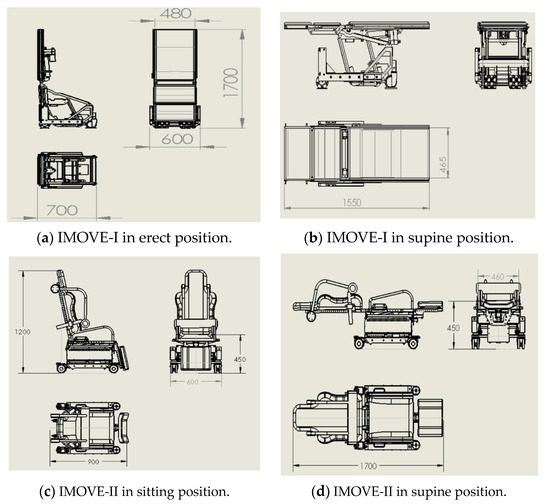 480

1700

600

700

(a) IMOVE-I in erect position.

465

1550

(b) IMOVE-I in supine position.

1200

450

600

900

(c) IMOVE-II in sitting position.

460

450

1700

(d) IMOVE-II in supine position.