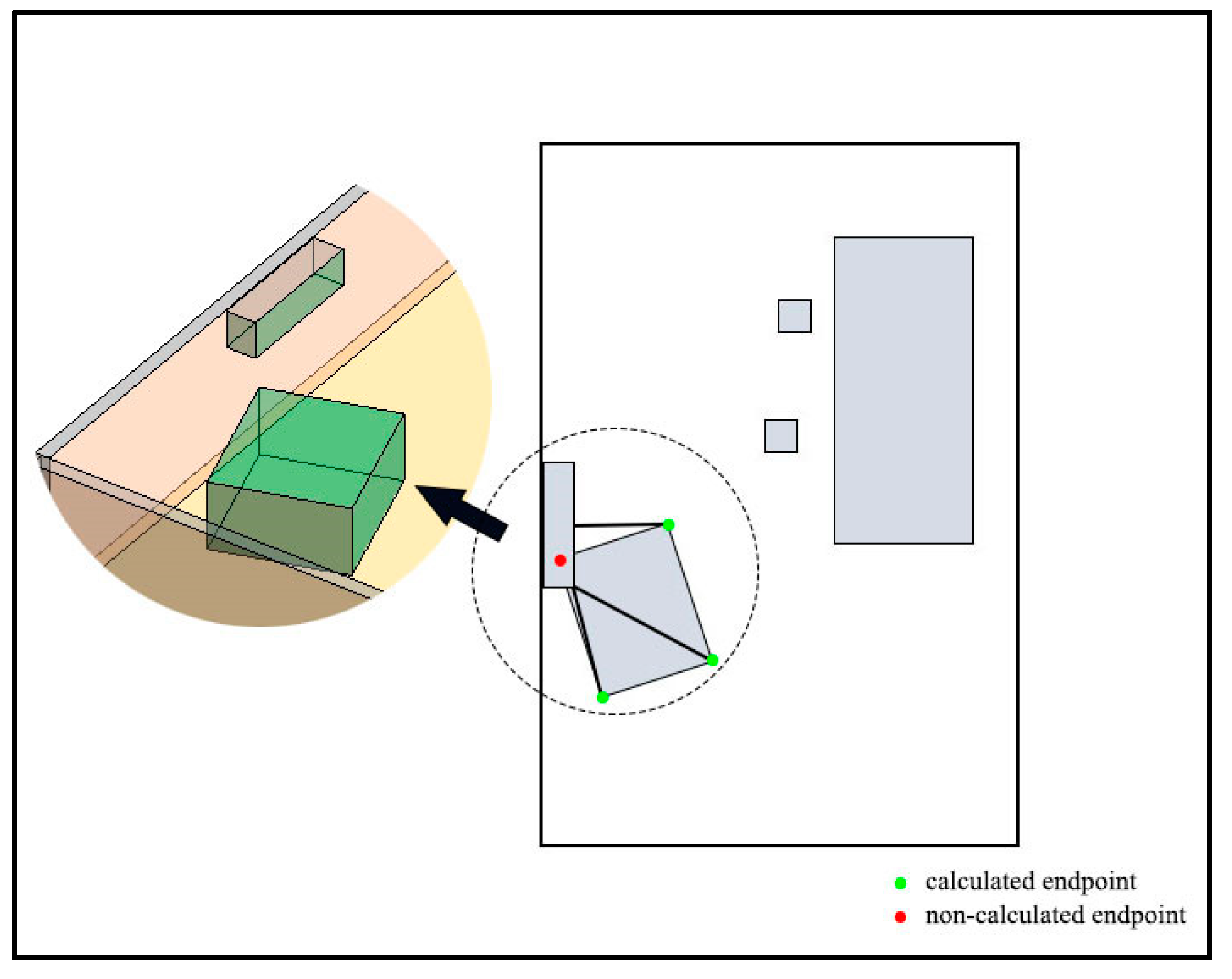 calculated endpoint
non-calculated endpoint