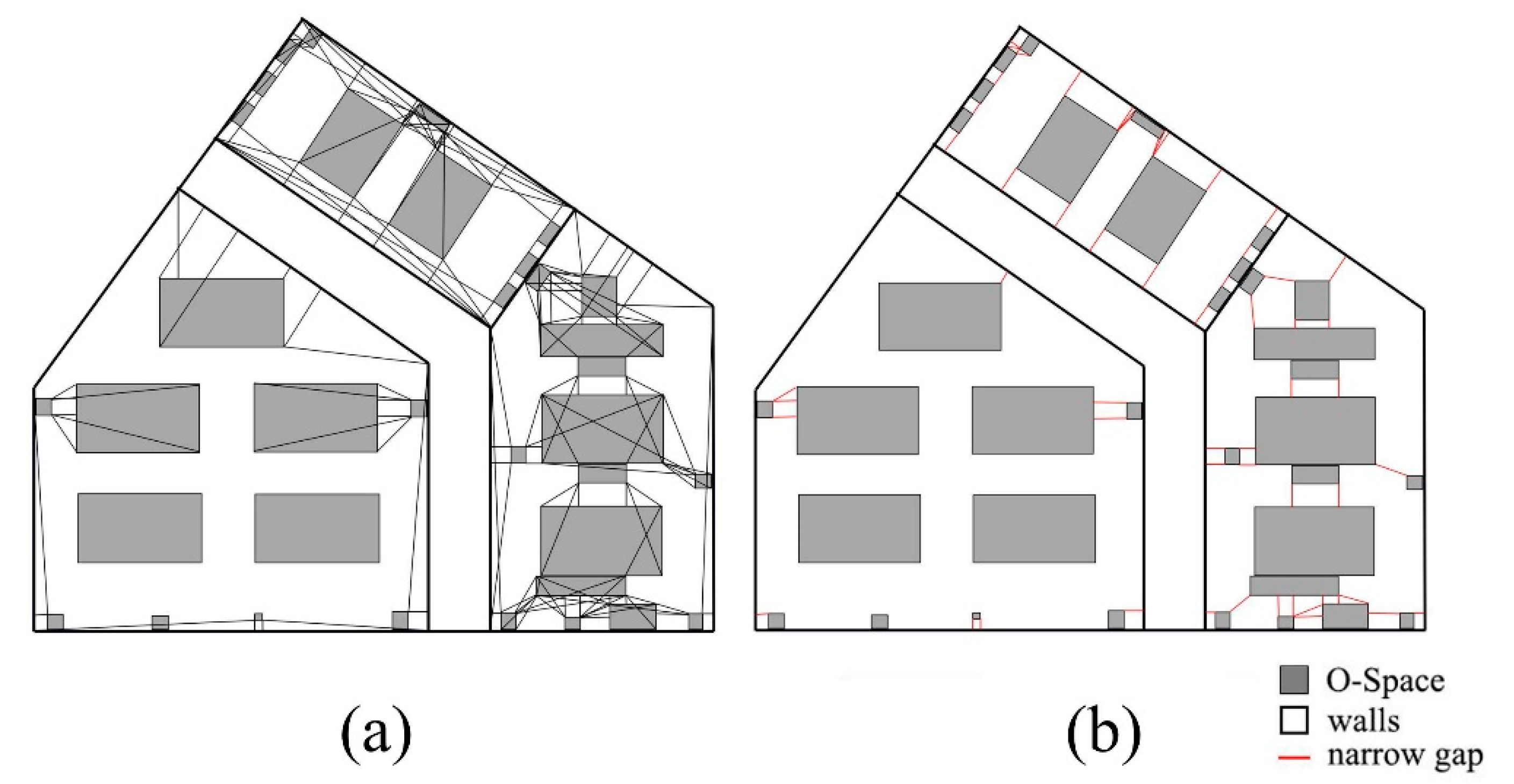 (a)

(b)

O-Space
walls
narrow gap