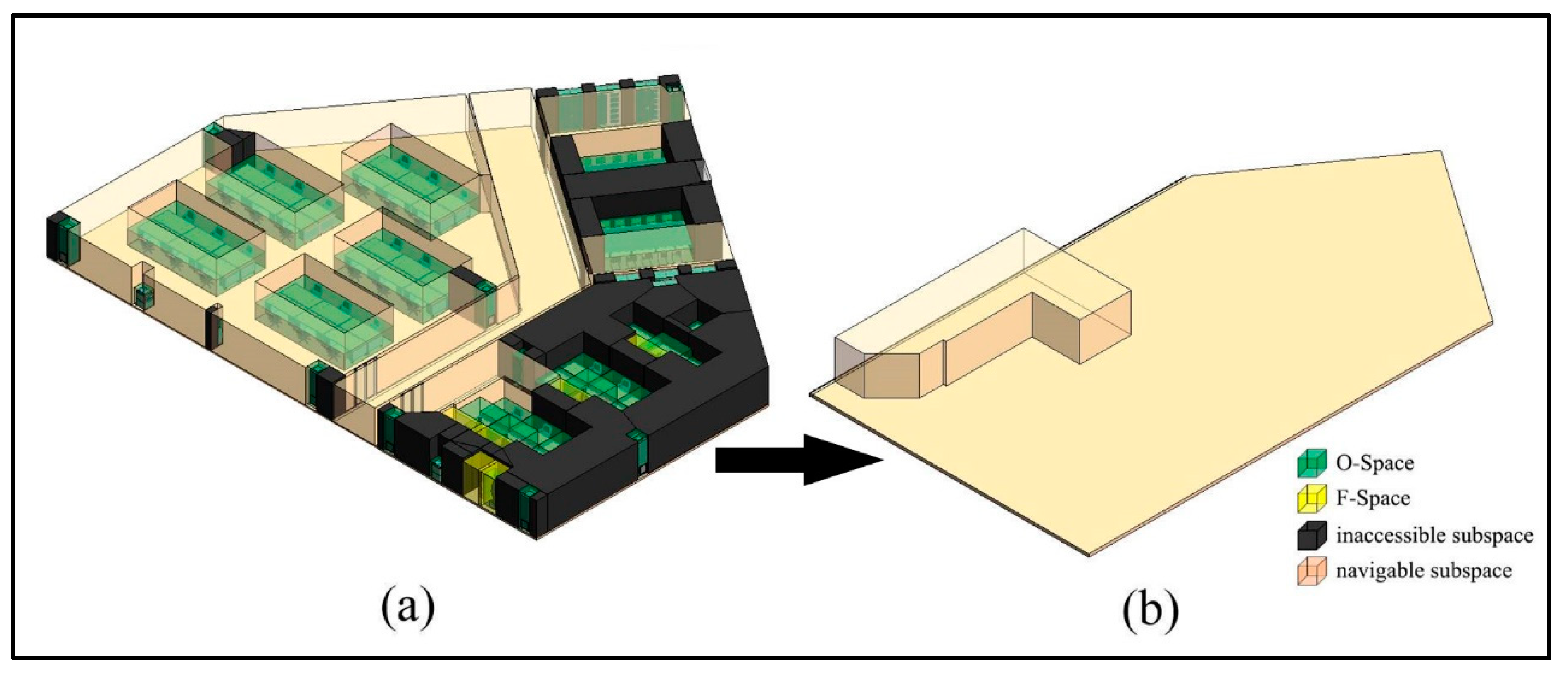 O-Space
F-Space
inaccessible subspace
navigable subspace

(a)

(b)