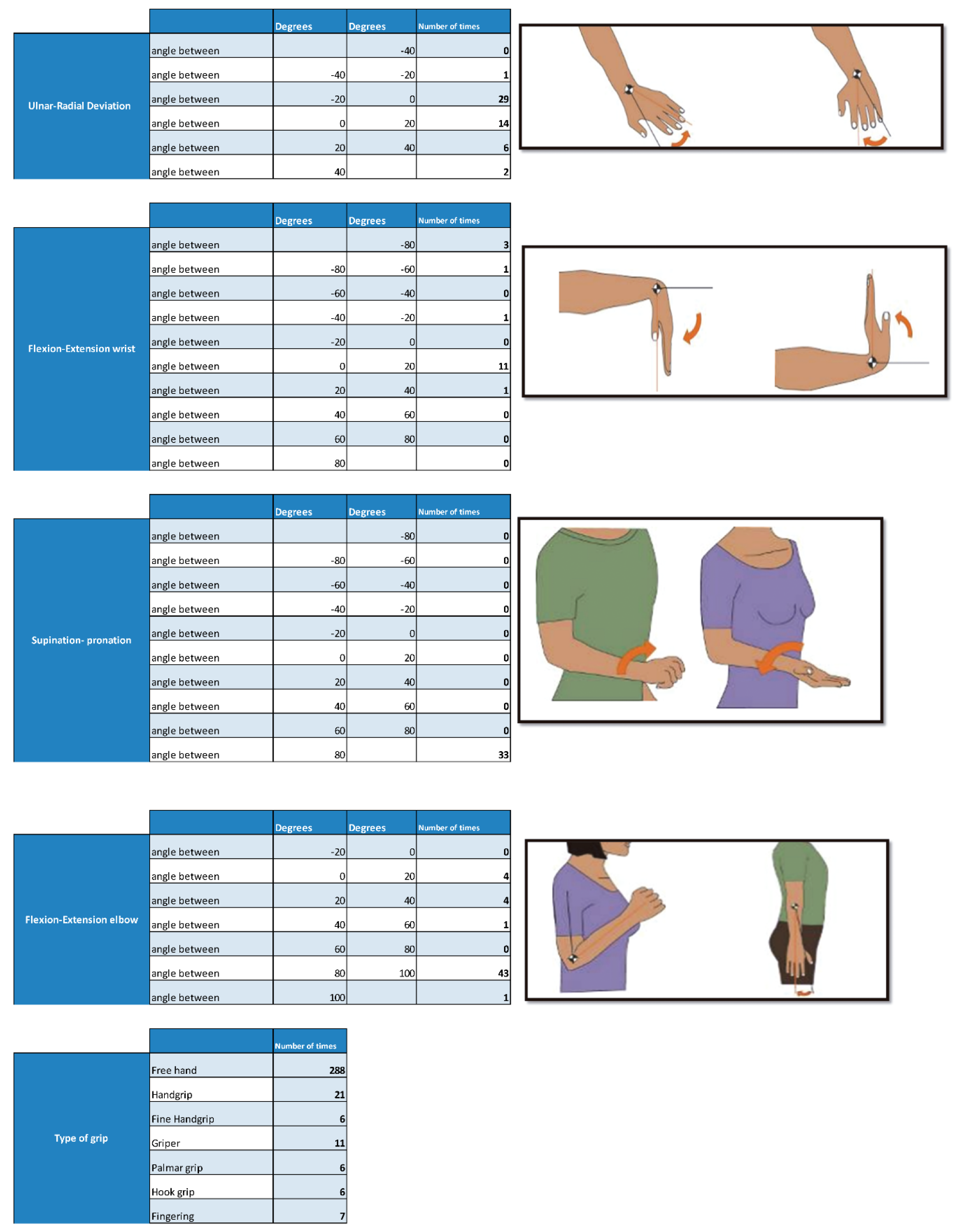 | | | Degrees | Degrees | Number of times |
|---|---|---|---|---|
| Ulnar-Radial Deviation | angle between | | -40 | 0 |
| | angle between | -40 | -20 | 1 |
| | angle between | -20 | 0 | 29 |
| | angle between | 0 | 20 | 14 |
| | angle between | 20 | 40 | 6 |
| | angle between | 40 | | 2 |

| | | Degrees | Degrees | Number of times |
|---|---|---|---|---|
| Flexion-Extension wrist | angle between | | -80 | 3 |
| | angle between | -80 | -60 | 1 |
| | angle between | -60 | -40 | 0 |
| | angle between | -40 | -20 | 1 |
| | angle between | -20 | 0 | 0 |
| | angle between | 0 | 20 | 11 |
| | angle between | 20 | 40 | 1 |
| | angle between | 40 | 60 | 0 |
| | angle between | 60 | 80 | 0 |
| | angle between | 80 | | 0 |

| | | Degrees | Degrees | Number of times |
|---|---|---|---|---|
| Supination- pronation | angle between | | -80 | 0 |
| | angle between | -80 | -60 | 0 |
| | angle between | -60 | -40 | 0 |
| | angle between | -40 | -20 | 0 |
| | angle between | -20 | 0 | 0 |
| | angle between | 0 | 20 | 0 |
| | angle between | 20 | 40 | 0 |
| | angle between | 40 | 60 | 0 |
| | angle between | 60 | 80 | 0 |
| | angle between | 80 | | 33 |

| | | Degrees | Degrees | Number of times |
|---|---|---|---|---|
| Flexion-Extension elbow | angle between | -20 | 0 | 0 |
| | angle between | 0 | 20 | 4 |
| | angle between | 20 | 40 | 4 |
| | angle between | 40 | 60 | 1 |
| | angle between | 60 | 80 | 0 |
| | angle between | 80 | 100 | 43 |
| | angle between | 100 | | 1 |

| | | Number of times |
|---|---|---|
| Type of grip | Free hand | 288 |
| | Handgrip | 21 |
| | Fine Handgrip | 6 |
| | Griper | 11 |
| | Palmar grip | 6 |
| | Hook grip | 6 |
| | Fingering | 7 |