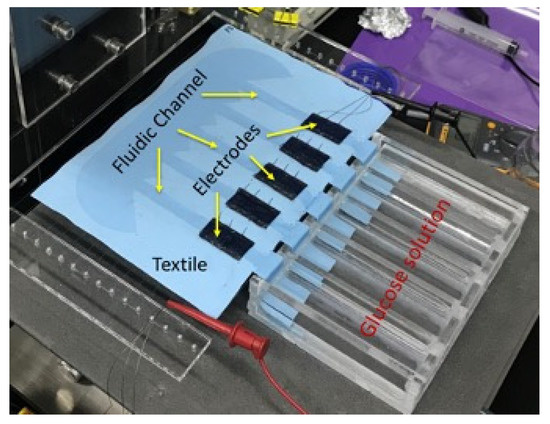 Fluidic Channel
Electrodes
Textile
Glucose solution