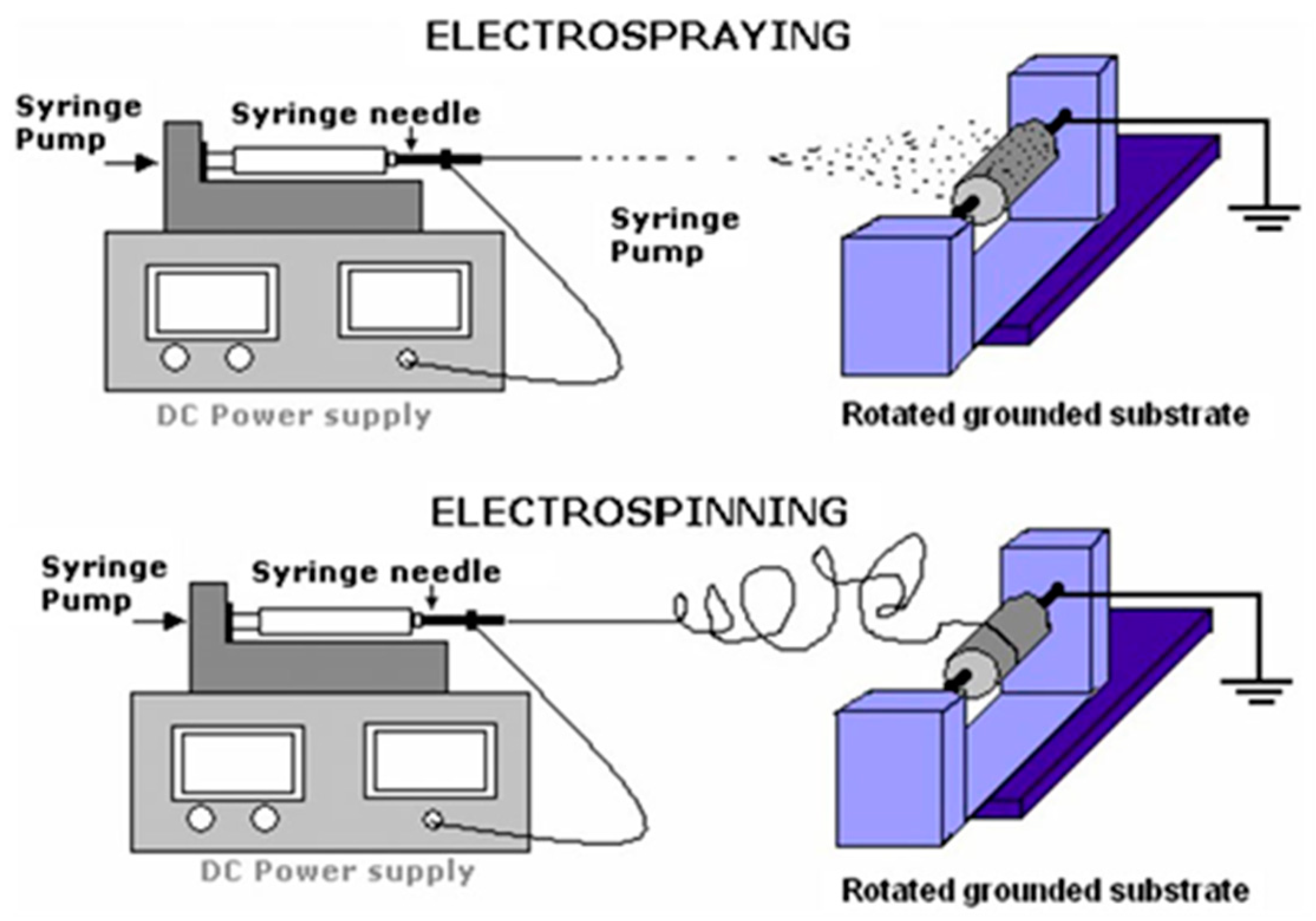 ELECTROSPRAYING

Syringe Pump

Syringe needle

Syringe Pump

DC Power supply

Rotated grounded substrate

ELECTROSPINNING

Syringe Pump

Syringe needle

DC Power supply

Rotated grounded substrate