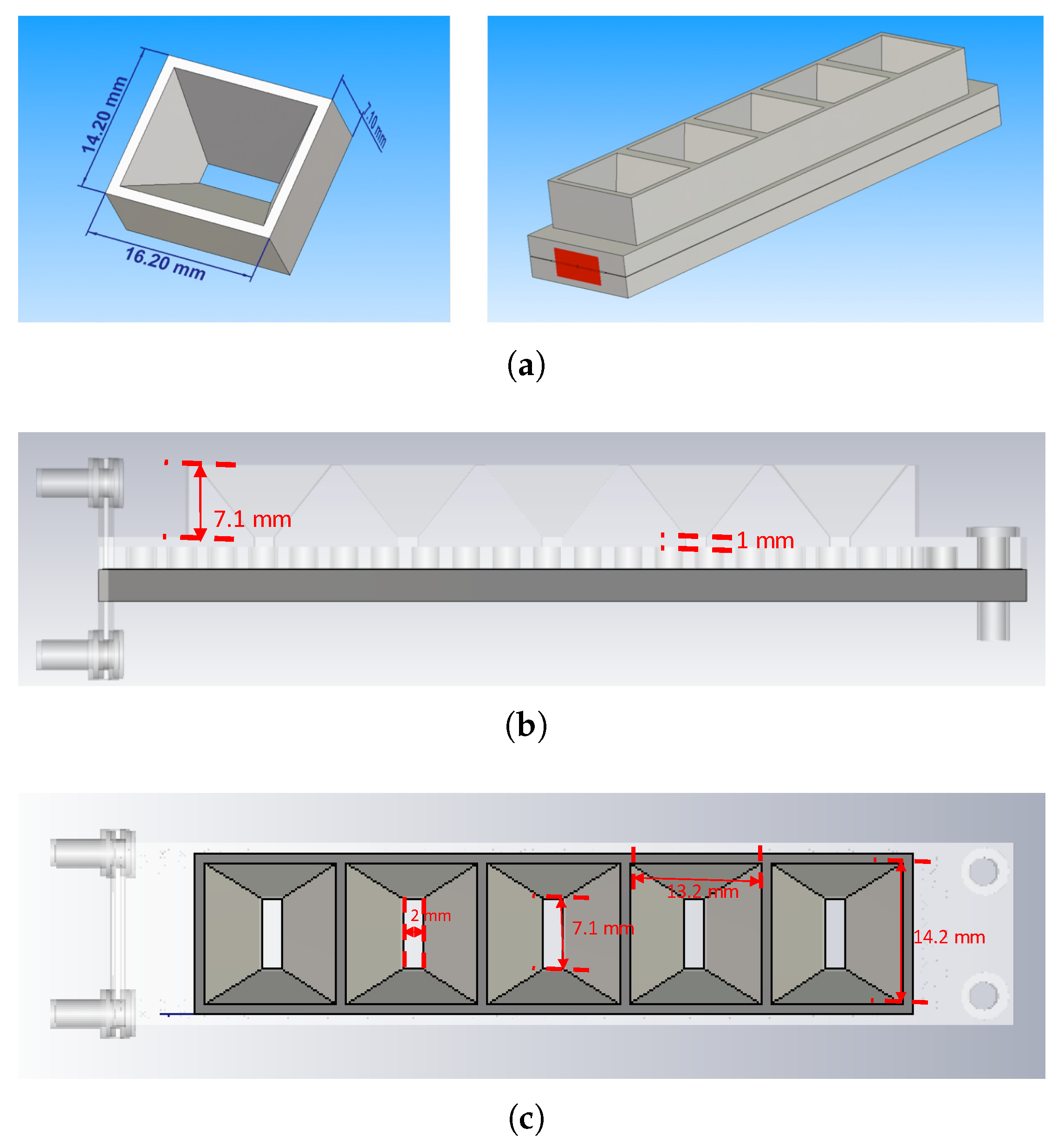 14.20 mm
7.10 mm
16.20 mm

(a)

7.1 mm
1 mm

(b)

2 mm
7.1 mm
13.2 mm
14.2 mm

(c)