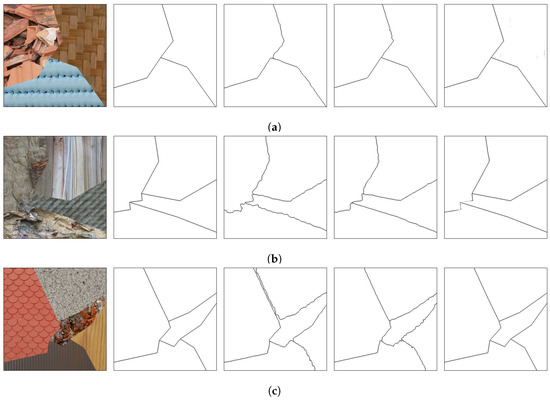 (a)

(b)

(c)