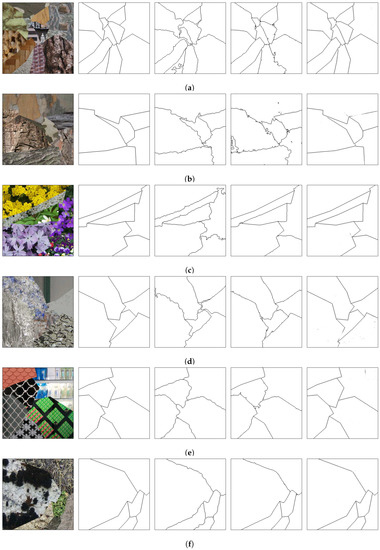 (a)

(b)

(c)

(d)

(e)

(f)