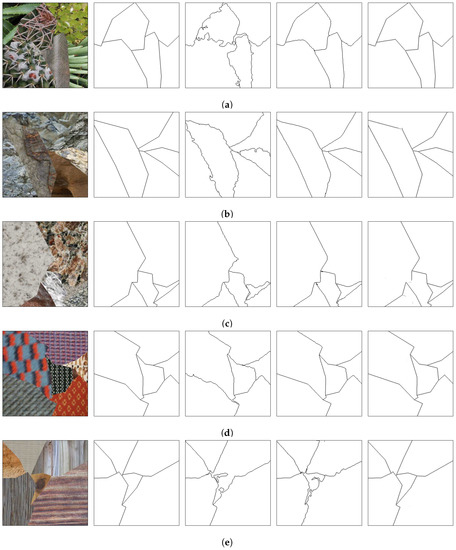 (a)

(b)

(c)

(d)

(e)