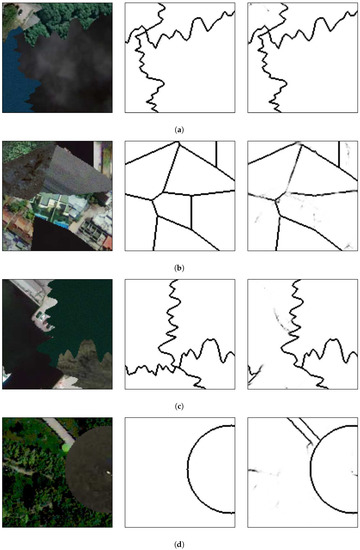 (a)

(b)

(c)

(d)