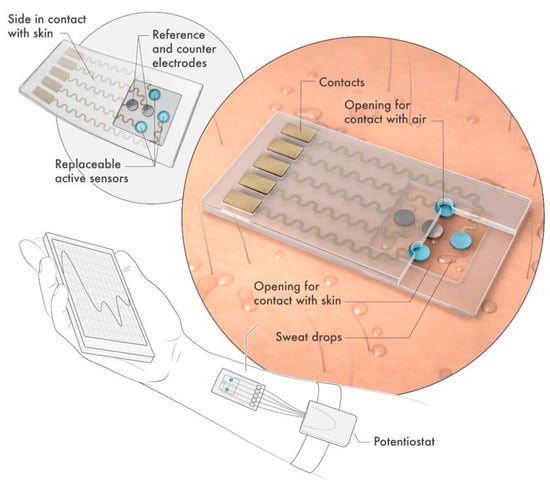 Side in contact with skin

Reference and counter electrodes

Replaceable active sensors

Contacts

Opening for contact with air

Opening for contact with skin

Sweat drops

Potentiostat